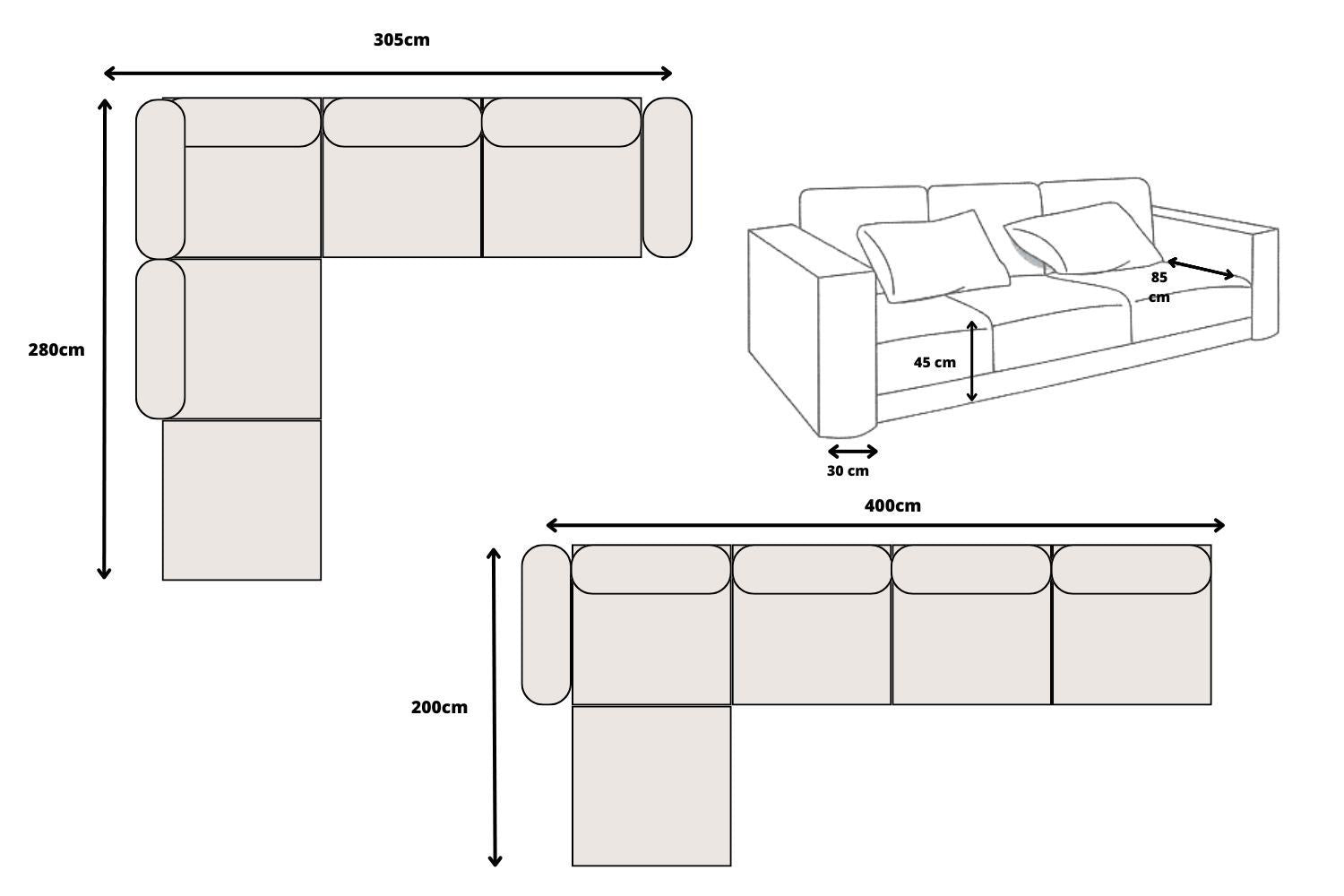 305cm

280cm

85 cm

45 cm

30 cm

400cm

200cm